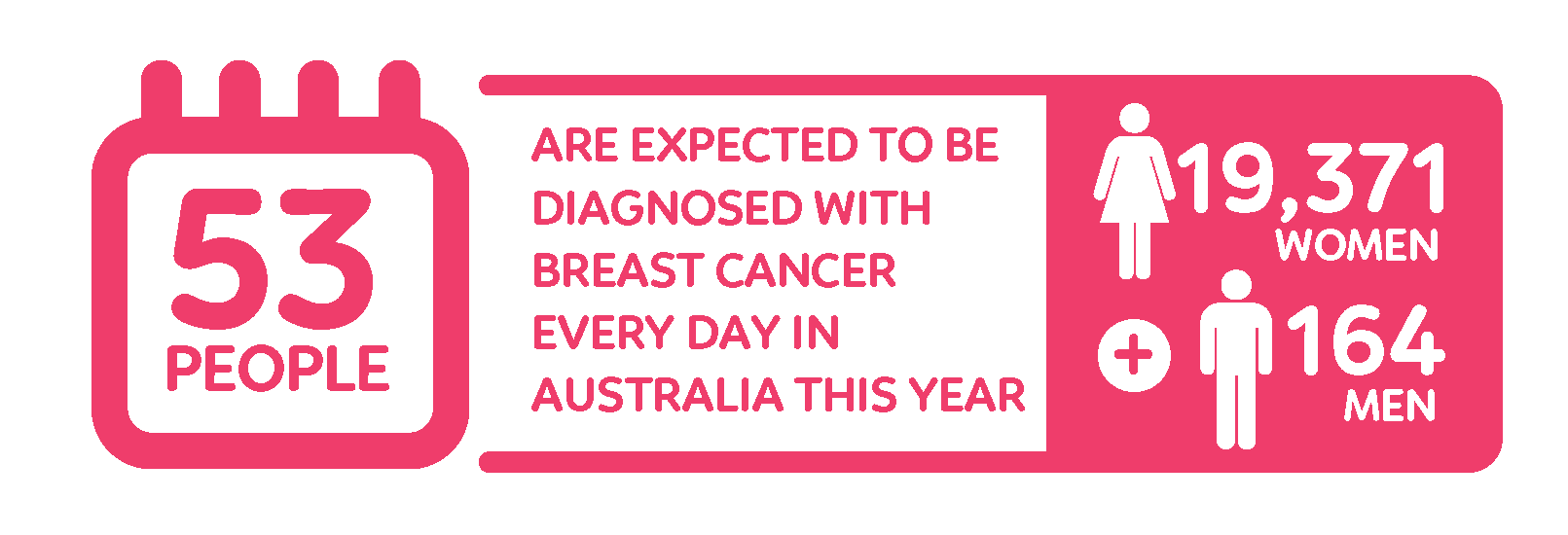 53
PEOPLE

ARE EXPECTED TO BE DIAGNOSED WITH BREAST CANCER EVERY DAY IN AUSTRALIA THIS YEAR

19,371
WOMEN

+

164
MEN